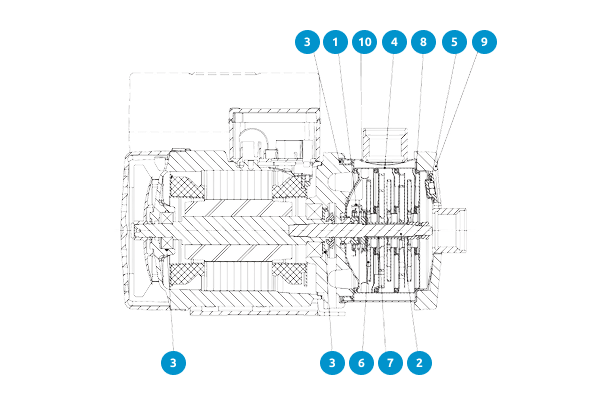 3 1 10 4 8 5 9

3

3 6 7 2