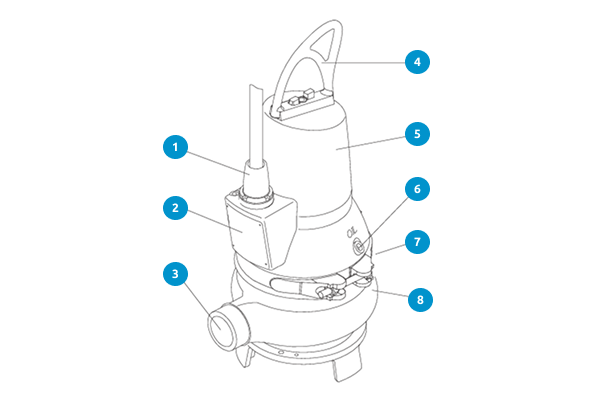 4
5
1
6
2
OIL
7
3
8