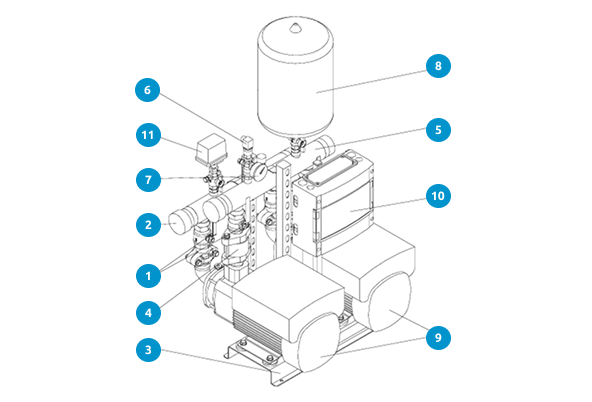 8
6
5
11
7
10
2
1
4
9
3