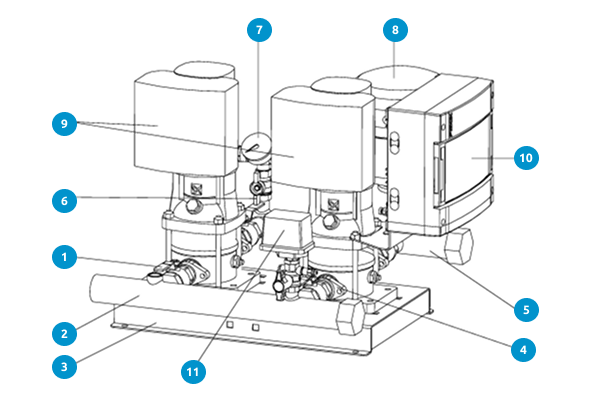 7
8
9
10
6
1
5
2
4
3
11