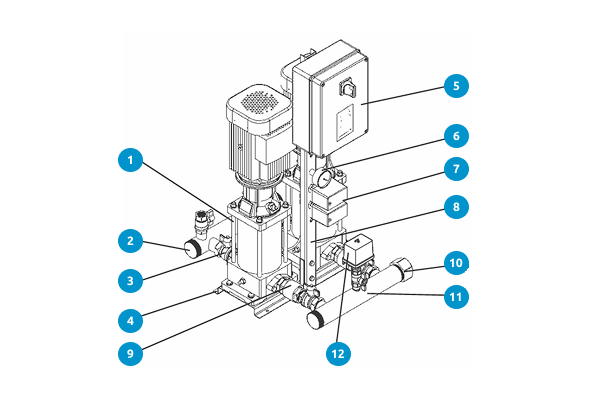 1
2
3
4
9
5
6
7
8
10
11
12