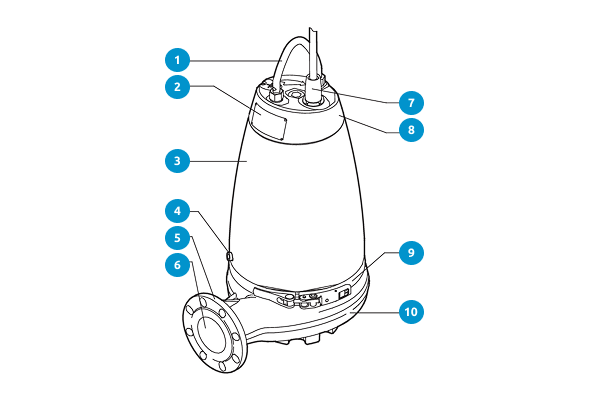 1
2
3
4
5
6
7
8
9
10