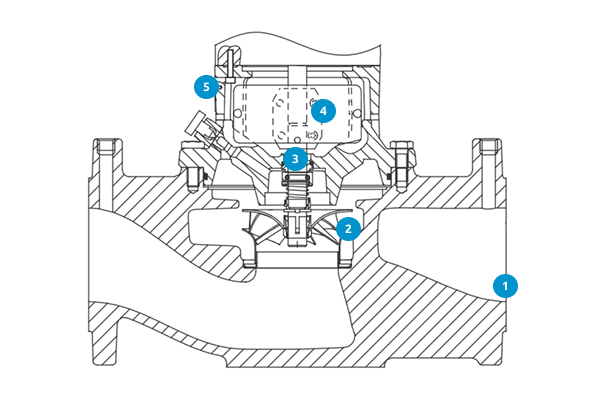 5
4
3
2
1