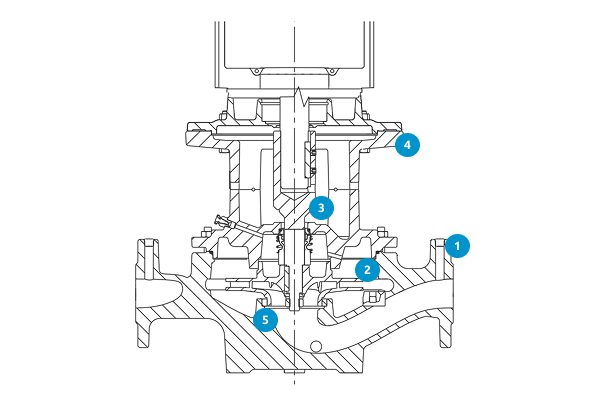 4
3
1
2
5