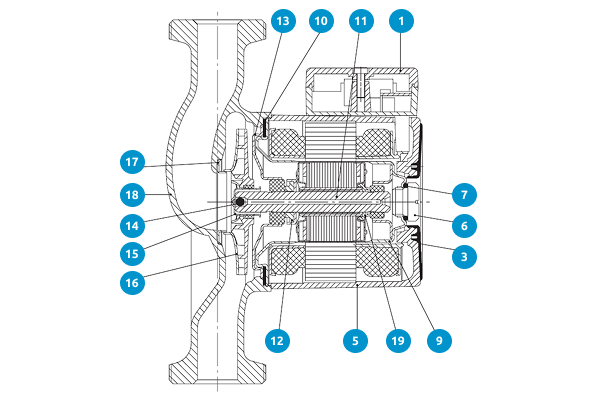 13
10
11
1
17
18
14
15
16
7
6
3
12
5
19
9