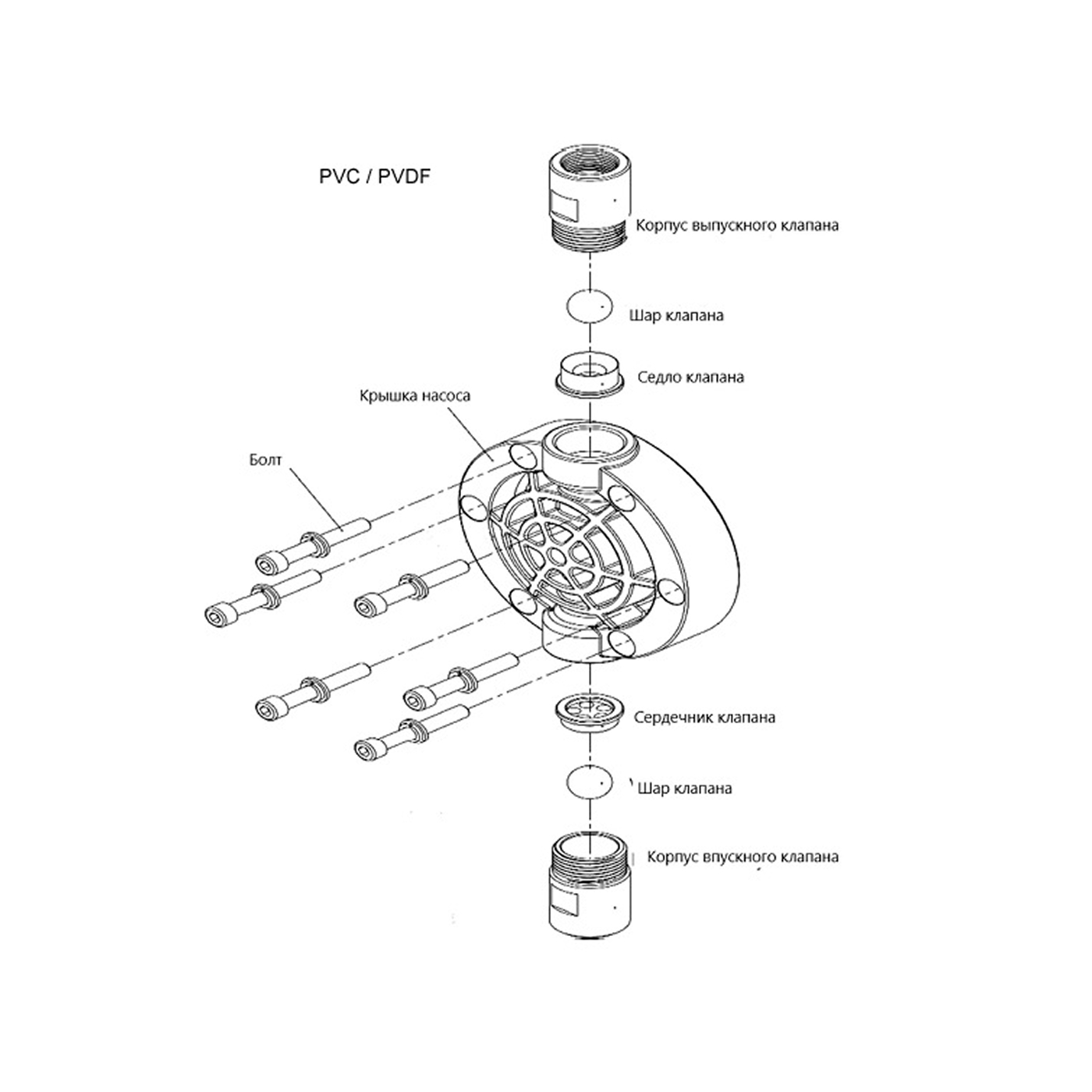 PVC / PVDF

Корпус выпускного клапана

Шар клапана

Седло клапана

Крышка насоса

Болт

Сердечник клапана

Шар клапана

Корпус впускного клапана